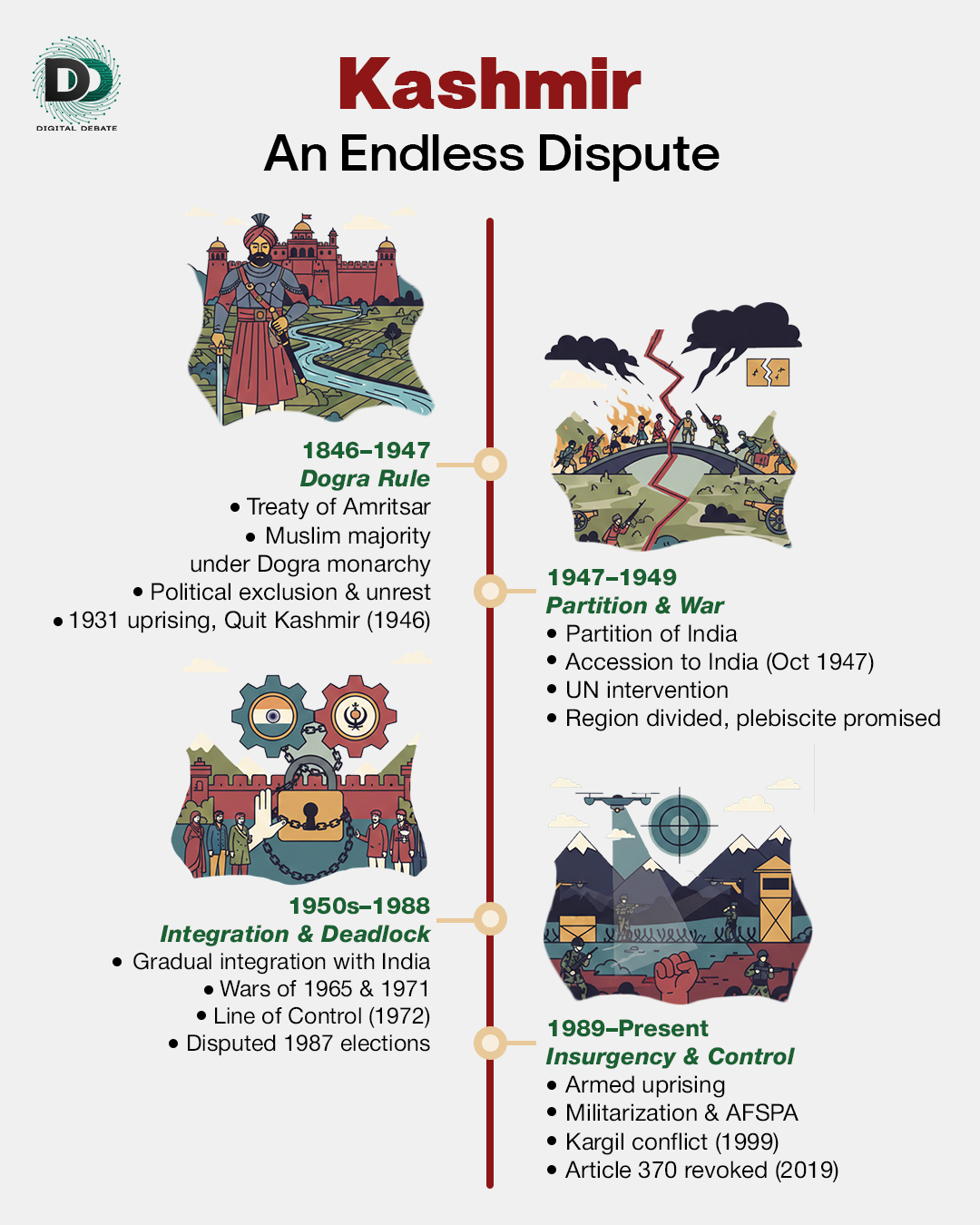 DD
DIGITAL DEBATE

Kashmir
An Endless Dispute

1846–1947
Dogra Rule
• Treaty of Amritsar
• Muslim majority under Dogra monarchy
• Political exclusion & unrest
• 1931 uprising, Quit Kashmir (1946)

1947–1949
Partition & War
• Partition of India
• Accession to India (Oct 1947)
• UN intervention
• Region divided, plebiscite promised

1950s–1988
Integration & Deadlock
• Gradual integration with India
• Wars of 1965 & 1971
• Line of Control (1972)
• Disputed 1987 elections

1989–Present
Insurgency & Control
• Armed uprising
• Militarization & AFSPA
• Kargil conflict (1999)
• Article 370 revoked (2019)